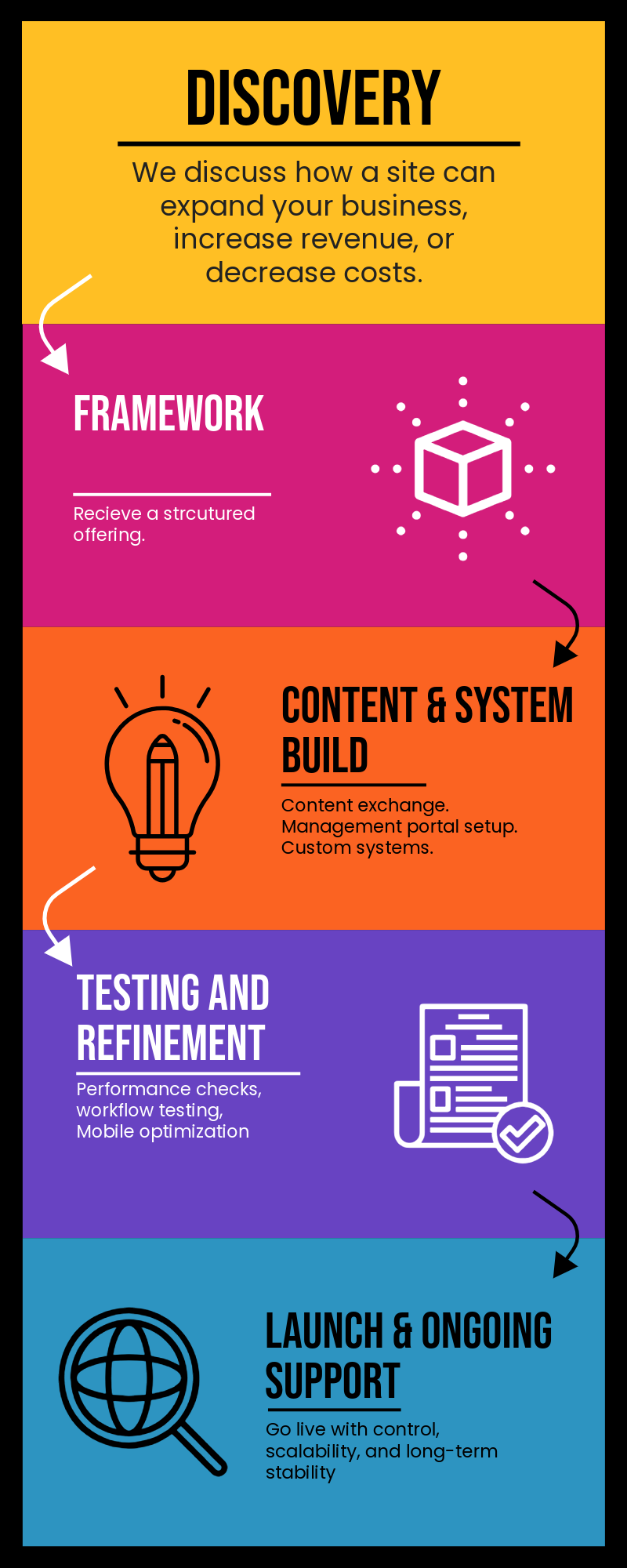 DISCOVERY

We discuss how a site can expand your business, increase revenue, or decrease costs.

FRAMEWORK

Recieve a strcutured offering.

CONTENT & SYSTEM BUILD

Content exchange.
Management portal setup.
Custom systems.

TESTING AND REFINEMENT

Performance checks,
workflow testing,
Mobile optimization

LAUNCH & ONGOING SUPPORT

Go live with control, scalability, and long-term stability